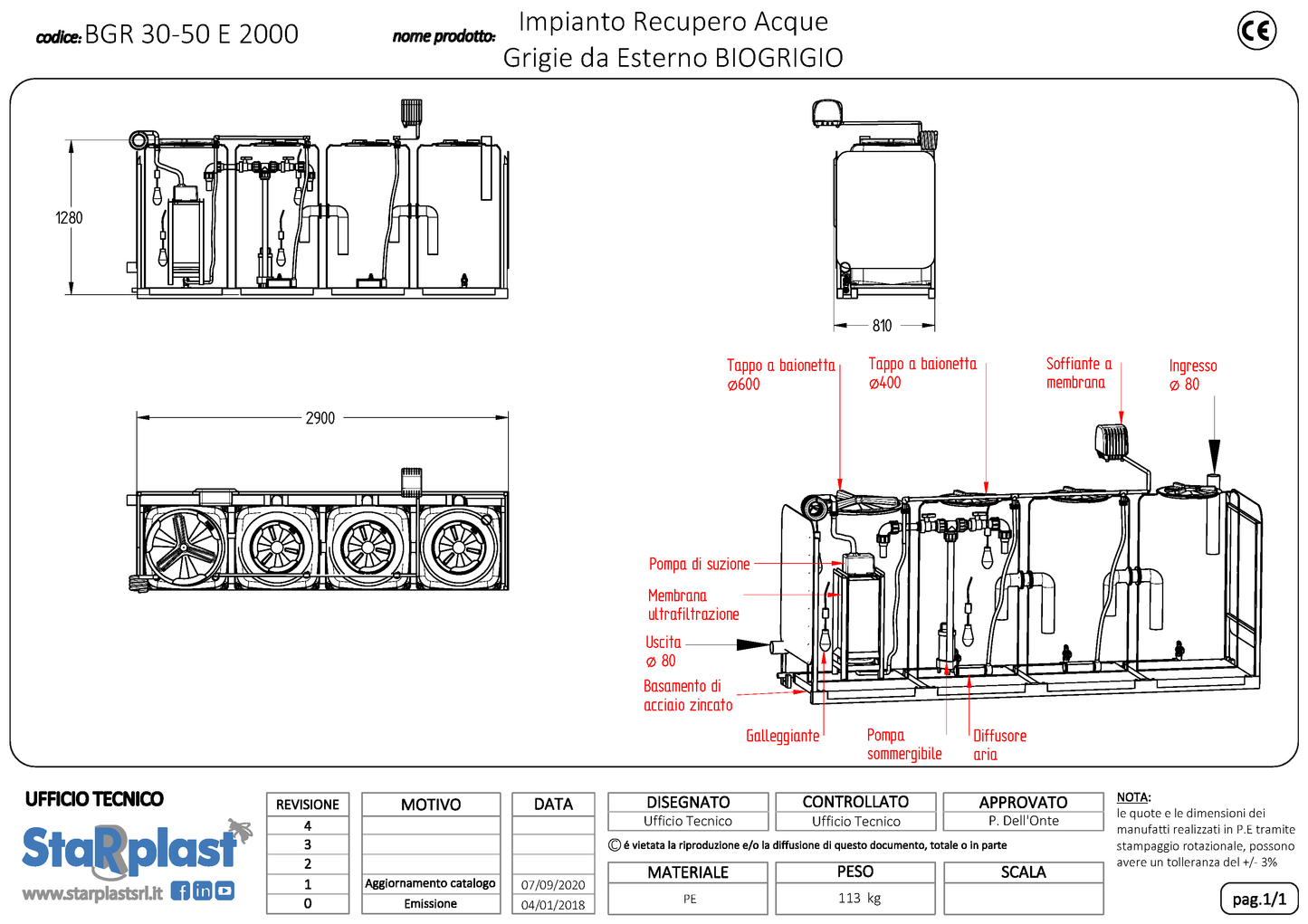 codice: BGR 30-50 E 2000

nome prodotto: Impianto Recupero Acque Grigie da Esterno BIOGRIGIO

CE

1280

810

2900

Tappo a baionetta ⌀600

Tappo a baionetta ⌀400

Soffiante a membrana

Ingresso ⌀ 80

Pompa di suzione

Membrana ultrafiltrazione

Uscita ⌀ 80

Basamento di acciaio zincato

Galleggiante

Pompa sommergibile

Diffusore aria

UFFICIO TECNICO

StaRplast

www.starplastsrl.it

| REVISIONE | MOTIVO | DATA |
|---|---|---|
| 4 | | |
| 3 | | |
| 2 | | |
| 1 | Aggiornamento catalogo | 07/09/2020 |
| 0 | Emissione | 04/01/2018 |

| DISEGNATO | CONTROLLATO | APPROVATO |
|---|---|---|
| Ufficio Tecnico | Ufficio Tecnico | P. Dell'Onte |

© é vietata la riproduzione e/o la diffusione di questo documento, totale o in parte

| MATERIALE | PESO | SCALA |
|---|---|---|
| PE | 113 kg | |

NOTA:
le quote e le dimensioni dei manufatti realizzati in P.E tramite stampaggio rotazionale, possono avere un tolleranza del +/- 3%

pag.1/1