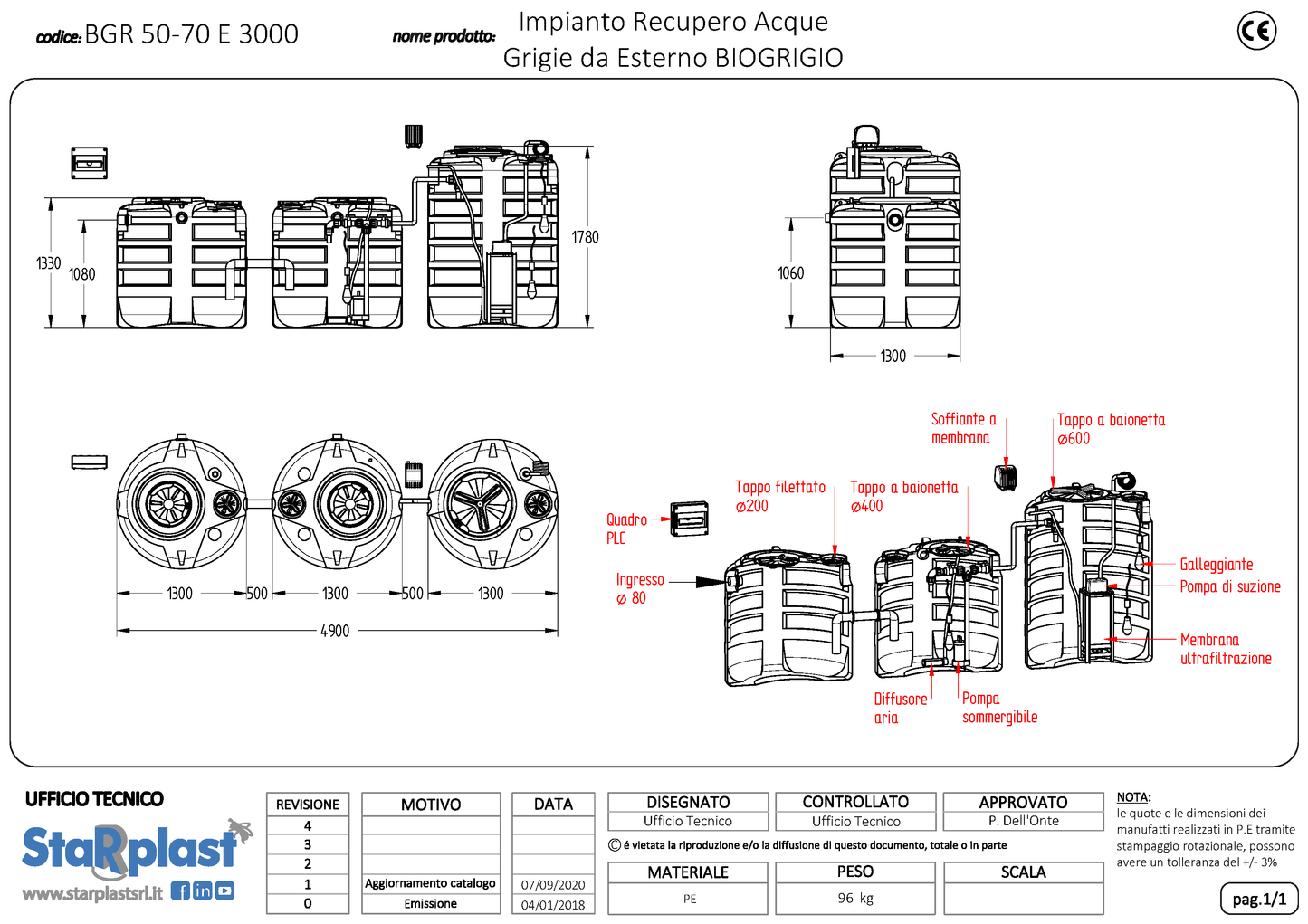 codice: BGR 50-70 E 3000

nome prodotto: Impianto Recupero Acque Grigie da Esterno BIOGRIGIO

CE

1330

1080

1780

1060

1300

1300 500 1300 500 1300

4900

Soffiante a membrana

Tappo a baionetta ⌀600

Tappo filettato ⌀200

Tappo a baionetta ⌀400

Quadro PLC

Ingresso ⌀ 80

Galleggiante

Pompa di suzione

Membrana ultrafiltrazione

Diffusore aria

Pompa sommergibile

UFFICIO TECNICO

StaRplast

www.starplastsrl.it

| REVISIONE | MOTIVO | DATA |
|---|---|---|
| 4 | | |
| 3 | | |
| 2 | | |
| 1 | Aggiornamento catalogo | 07/09/2020 |
| 0 | Emissione | 04/01/2018 |

| DISEGNATO | CONTROLLATO | APPROVATO |
|---|---|---|
| Ufficio Tecnico | Ufficio Tecnico | P. Dell'Onte |

© é vietata la riproduzione e/o la diffusione di questo documento, totale o in parte

| MATERIALE | PESO | SCALA |
|---|---|---|
| PE | 96 kg | |

NOTA: le quote e le dimensioni dei manufatti realizzati in P.E tramite stampaggio rotazionale, possono avere un tolleranza del +/- 3%

pag.1/1