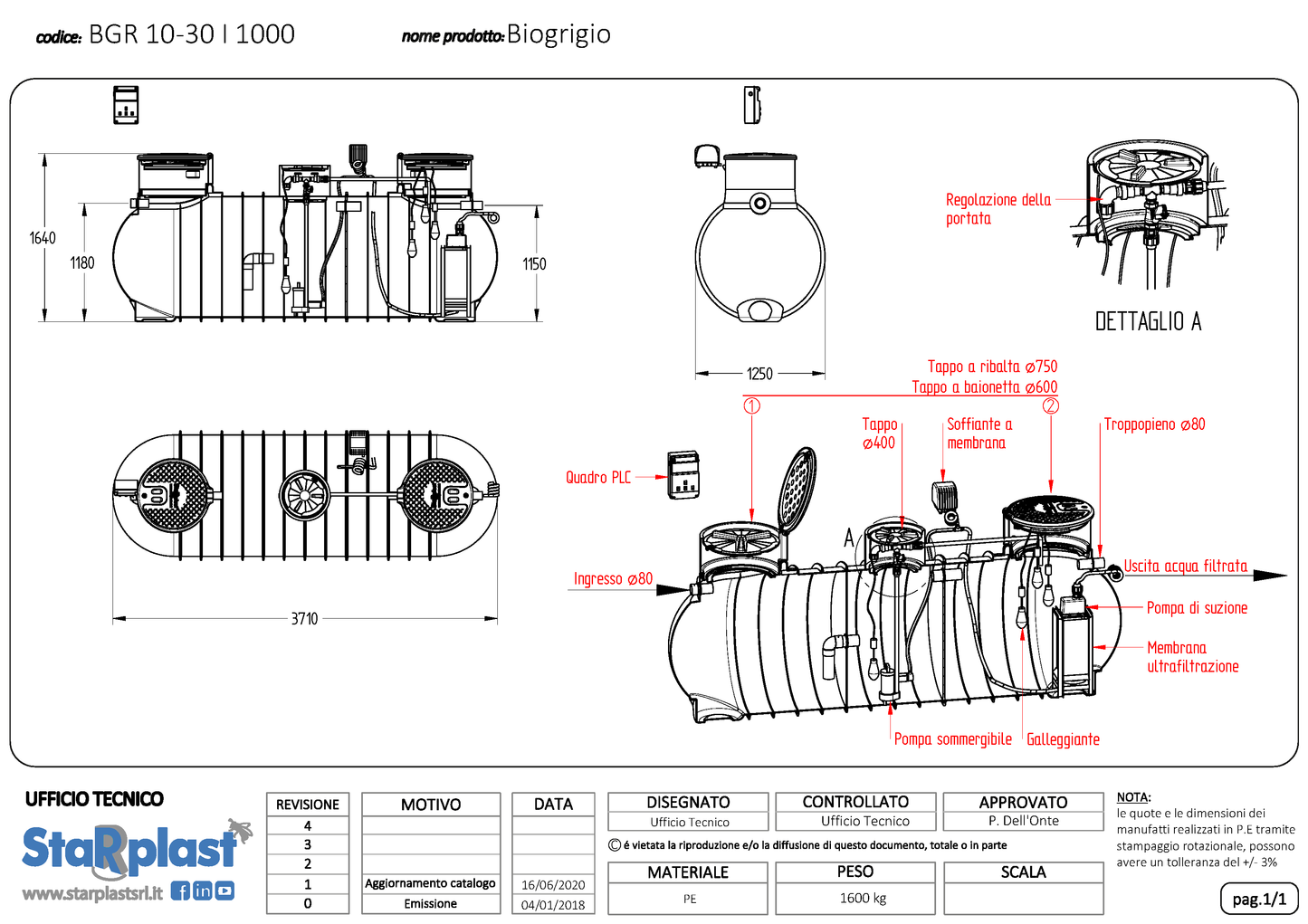 codice: BGR 10-30 I 1000 nome prodotto: Biogrigio

1640
1180
1150
1250
Regolazione della portata
DETTAGLIO A
3710
Tappo a ribalta ⌀750
Tappo a baionetta ⌀600
①
②
Tappo ⌀400
Soffiante a membrana
Troppopieno ⌀80
Quadro PLC
A
Ingresso ⌀80
Uscita acqua filtrata
Pompa di suzione
Membrana ultrafiltrazione
Pompa sommergibile
Galleggiante

UFFICIO TECNICO
StaRplast
www.starplastsrl.it

| REVISIONE | MOTIVO | DATA |
|---|---|---|
| 4 | | |
| 3 | | |
| 2 | | |
| 1 | Aggiornamento catalogo | 16/06/2020 |
| 0 | Emissione | 04/01/2018 |

| DISEGNATO | CONTROLLATO | APPROVATO |
|---|---|---|
| Ufficio Tecnico | Ufficio Tecnico | P. Dell'Onte |

© é vietata la riproduzione e/o la diffusione di questo documento, totale o in parte

| MATERIALE | PESO | SCALA |
|---|---|---|
| PE | 1600 kg | |

NOTA: le quote e le dimensioni dei manufatti realizzati in P.E tramite stampaggio rotazionale, possono avere un tolleranza del +/- 3%

pag.1/1