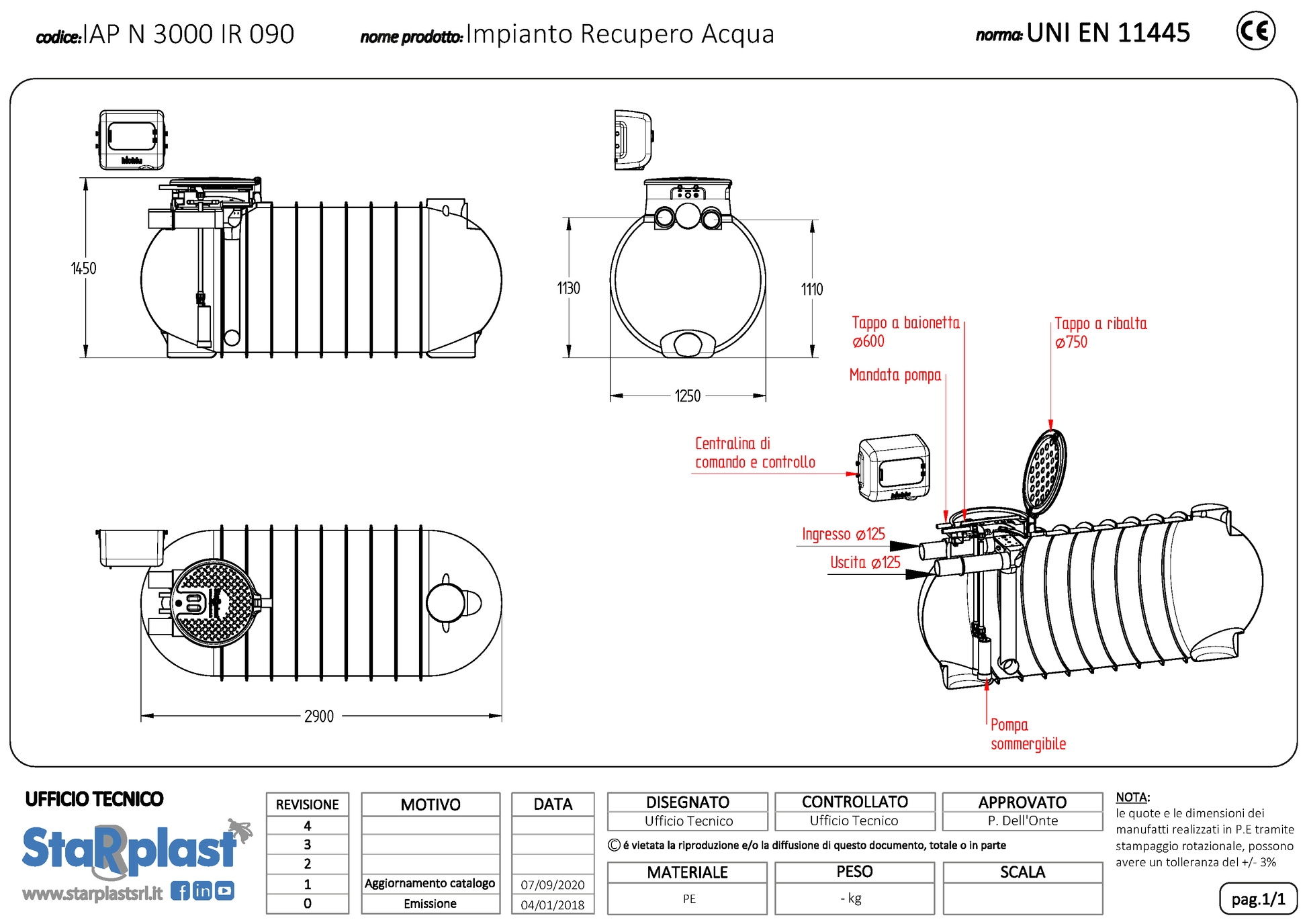 codice: IAP N 3000 IR 090

nome prodotto: Impianto Recupero Acqua

norma: UNI EN 11445

CE

1450

1130

1110

1250

2900

Tappo a baionetta ⌀600

Tappo a ribalta ⌀750

Mandata pompa

Centralina di comando e controllo

Ingresso ⌀125

Uscita ⌀125

Pompa sommergibile

UFFICIO TECNICO

StaRplast

www.starplastsrl.it

| REVISIONE | MOTIVO | DATA |
|---|---|---|
| 4 | | |
| 3 | | |
| 2 | | |
| 1 | Aggiornamento catalogo | 07/09/2020 |
| 0 | Emissione | 04/01/2018 |

| DISEGNATO | CONTROLLATO | APPROVATO |
|---|---|---|
| Ufficio Tecnico | Ufficio Tecnico | P. Dell'Onte |

© é vietata la riproduzione e/o la diffusione di questo documento, totale o in parte

| MATERIALE | PESO | SCALA |
|---|---|---|
| PE | - kg | |

NOTA:
le quote e le dimensioni dei manufatti realizzati in P.E tramite stampaggio rotazionale, possono avere un tolleranza del +/- 3%

pag.1/1