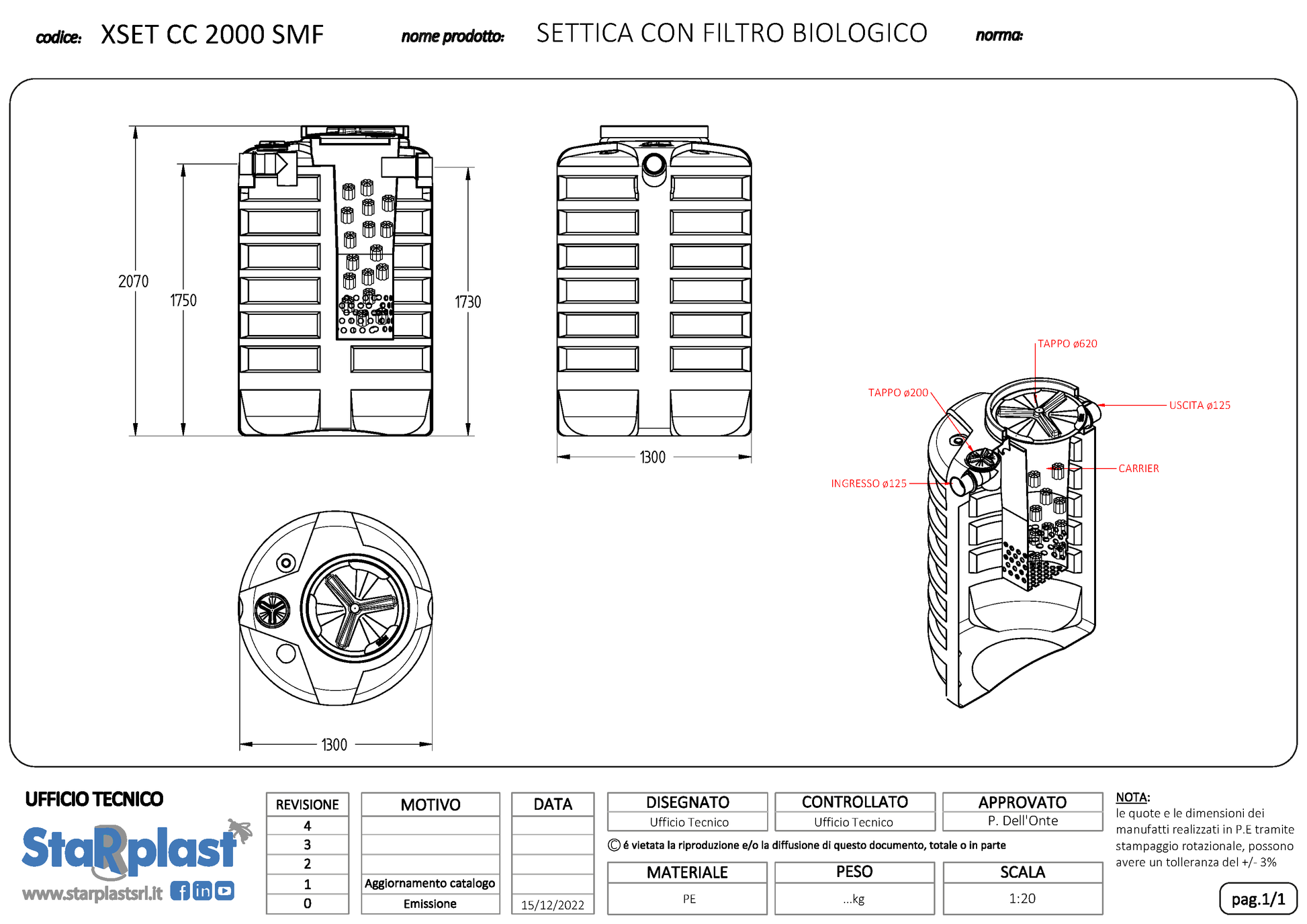 codice: XSET CC 2000 SMF nome prodotto: SETTICA CON FILTRO BIOLOGICO norma:

2070
1750
1730
1300
1300

TAPPO ø620
TAPPO ø200
USCITA ø125
CARRIER
INGRESSO ø125

UFFICIO TECNICO
StaRplast
www.starplastsrl.it

| REVISIONE | MOTIVO | DATA |
|---|---|---|
| 4 | | |
| 3 | | |
| 2 | | |
| 1 | Aggiornamento catalogo | |
| 0 | Emissione | 15/12/2022 |

| DISEGNATO | CONTROLLATO | APPROVATO |
|---|---|---|
| Ufficio Tecnico | Ufficio Tecnico | P. Dell'Onte |

© é vietata la riproduzione e/o la diffusione di questo documento, totale o in parte

| MATERIALE | PESO | SCALA |
|---|---|---|
| PE | ...kg | 1:20 |

NOTA:
le quote e le dimensioni dei manufatti realizzati in P.E tramite stampaggio rotazionale, possono avere un tolleranza del +/- 3%

pag.1/1